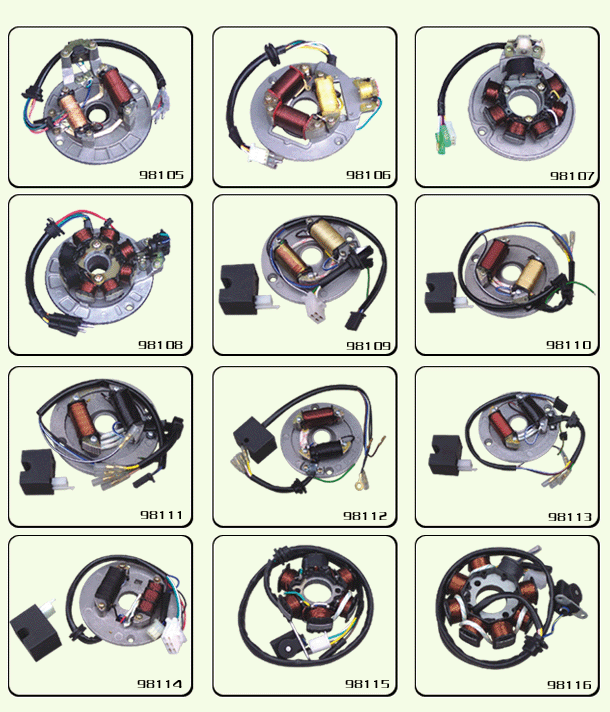 98105

98106

98107

98108

98109

98110

98111

98112

98113

98114

98115

98116